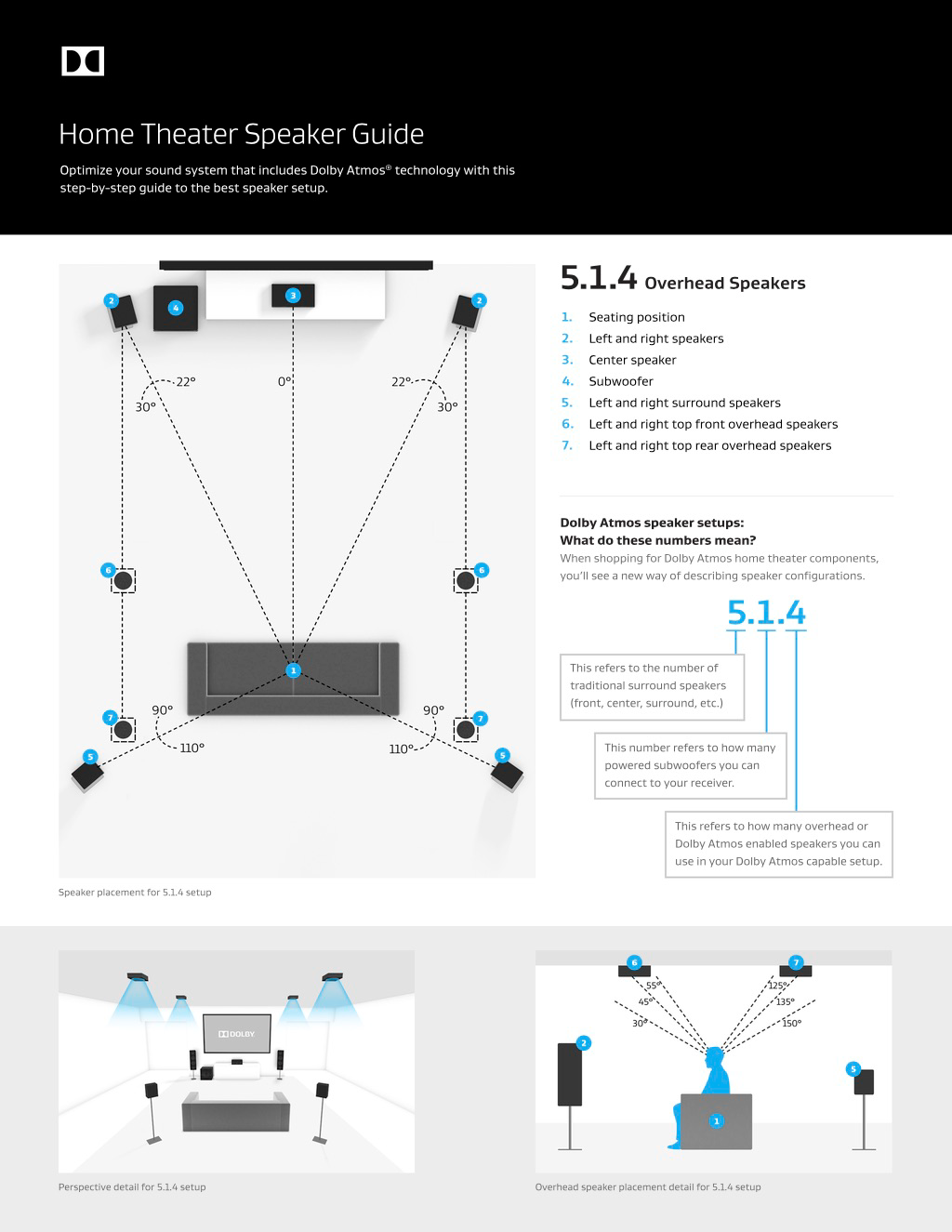 Home Theater Speaker Guide

Optimize your sound system that includes Dolby Atmos® technology with this step-by-step guide to the best speaker setup.

2
4
3
2
22°
0°
22°
30°
30°
6
6
1
7
90°
90°
7
110°
110°
5
5

Speaker placement for 5.1.4 setup

5.1.4 Overhead Speakers

1. Seating position
2. Left and right speakers
3. Center speaker
4. Subwoofer
5. Left and right surround speakers
6. Left and right top front overhead speakers
7. Left and right top rear overhead speakers

Dolby Atmos speaker setups: What do these numbers mean?
When shopping for Dolby Atmos home theater components, you'll see a new way of describing speaker configurations.

5.1.4

This refers to the number of traditional surround speakers (front, center, surround, etc.)

This number refers to how many powered subwoofers you can connect to your receiver.

This refers to how many overhead or Dolby Atmos enabled speakers you can use in your Dolby Atmos capable setup.

DOLBY

Perspective detail for 5.1.4 setup

6
7
55°
45°
30°
125°
135°
150°
2
5
1

Overhead speaker placement detail for 5.1.4 setup