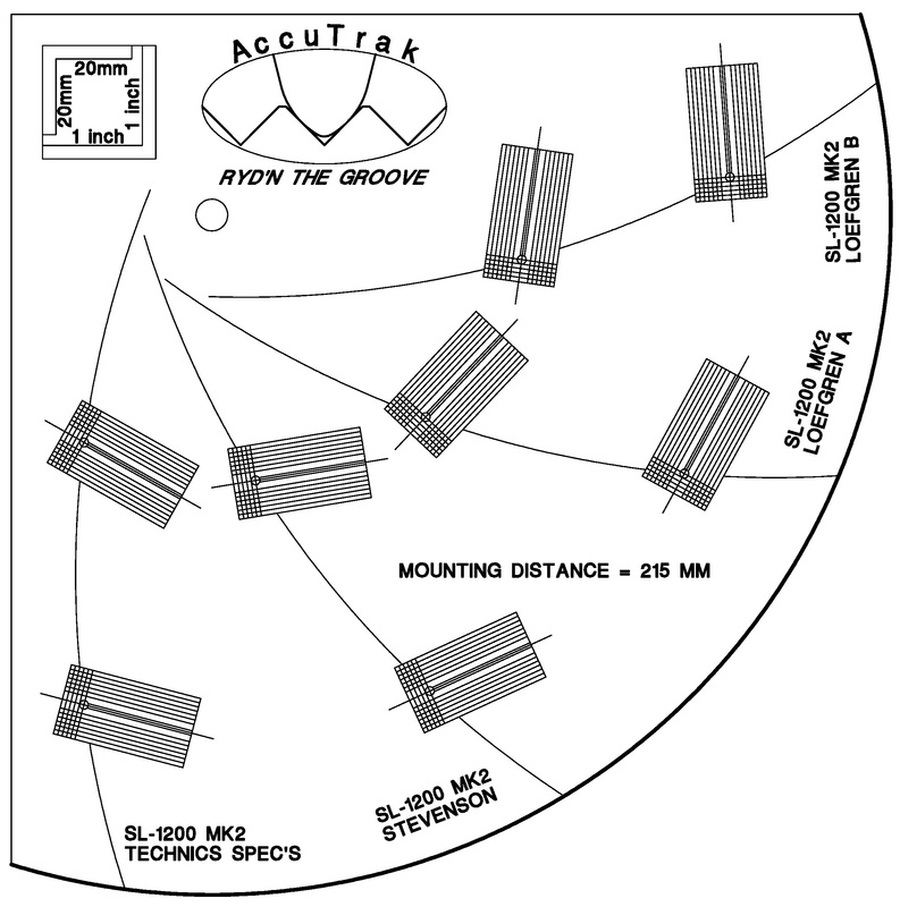 20mm
20mm
1 inch
1 inch

AccuTrak

RYD'N THE GROOVE

SL-1200 MK2
LOEFGREN B

SL-1200 MK2
LOEFGREN A

MOUNTING DISTANCE = 215 MM

SL-1200 MK2
STEVENSON

SL-1200 MK2
TECHNICS SPEC'S