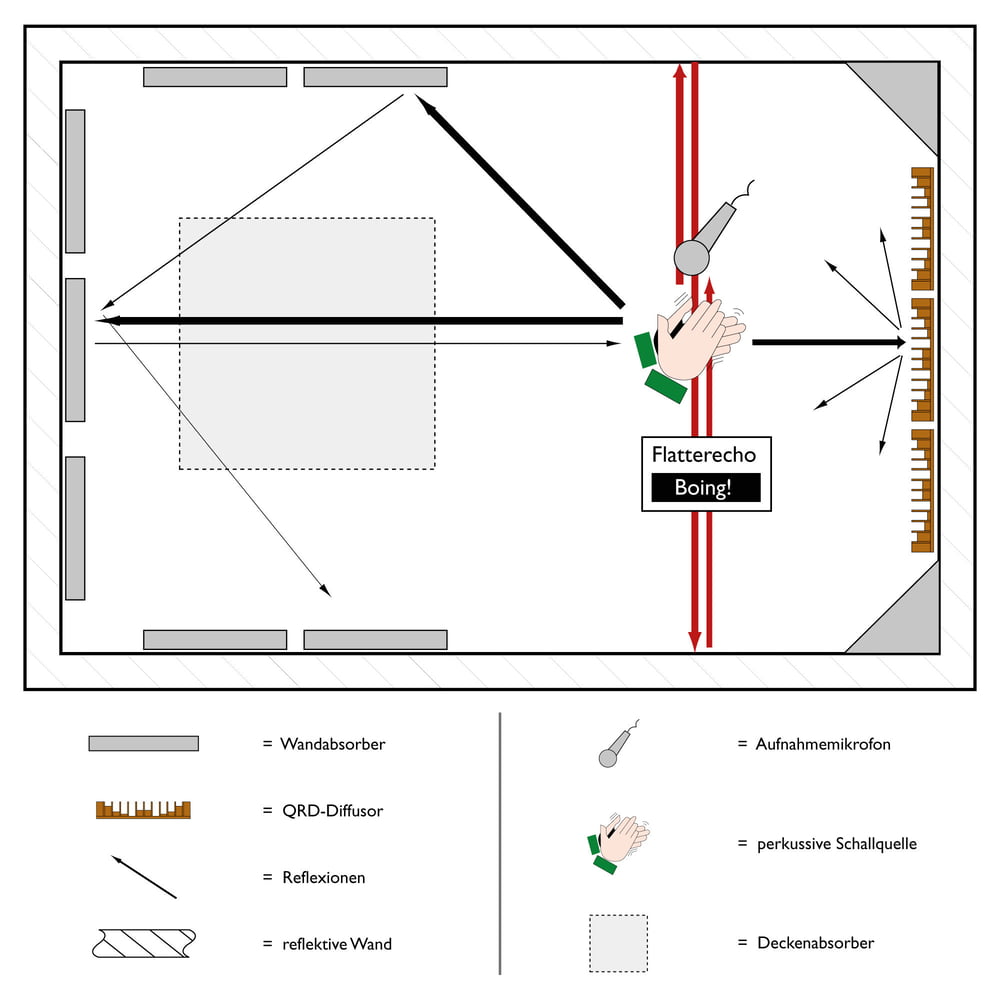 Flatterecho

Boing!

= Wandabsorber

= QRD-Diffusor

= Reflexionen

= reflektive Wand

= Aufnahmemikrofon

= perkussive Schallquelle

= Deckenabsorber