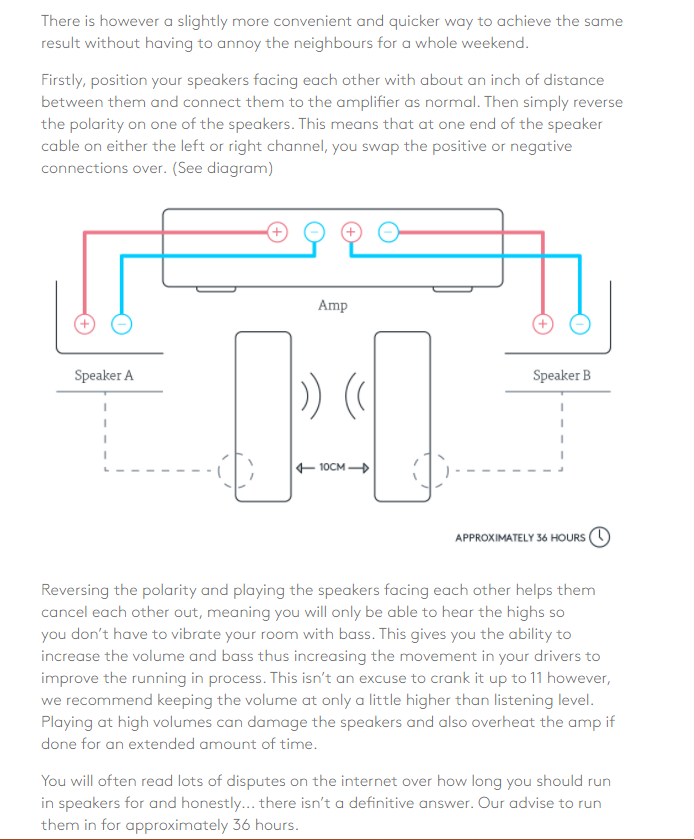 There is however a slightly more convenient and quicker way to achieve the same result without having to annoy the neighbours for a whole weekend.

Firstly, position your speakers facing each other with about an inch of distance between them and connect them to the amplifier as normal. Then simply reverse the polarity on one of the speakers. This means that at one end of the speaker cable on either the left or right channel, you swap the positive or negative connections over. (See diagram)

+ − + −

Amp

+ −

+ −

Speaker A

Speaker B

10CM

APPROXIMATELY 36 HOURS

Reversing the polarity and playing the speakers facing each other helps them cancel each other out, meaning you will only be able to hear the highs so you don't have to vibrate your room with bass. This gives you the ability to increase the volume and bass thus increasing the movement in your drivers to improve the running in process. This isn't an excuse to crank it up to 11 however, we recommend keeping the volume at only a little higher than listening level. Playing at high volumes can damage the speakers and also overheat the amp if done for an extended amount of time.

You will often read lots of disputes on the internet over how long you should run in speakers for and honestly... there isn't a definitive answer. Our advise to run them in for approximately 36 hours.