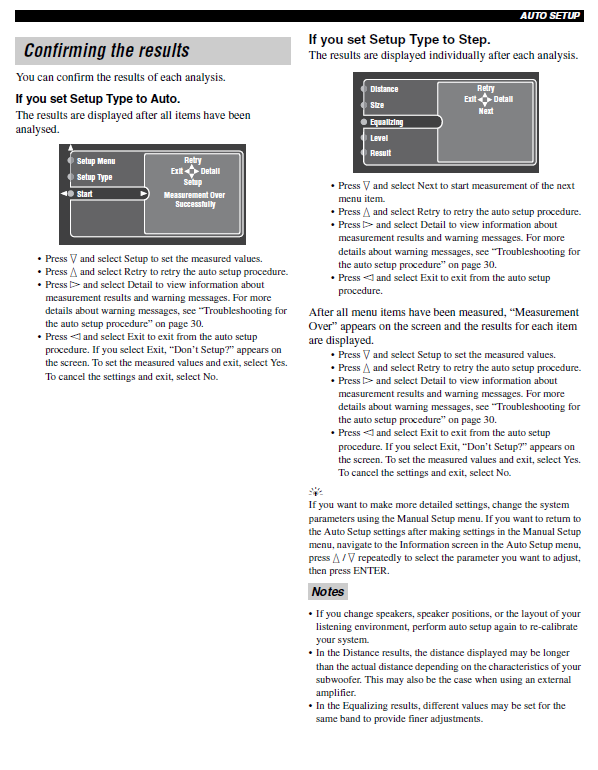 AUTO SETUP

Confirming the results

You can confirm the results of each analysis.

If you set Setup Type to Auto.
The results are displayed after all items have been analysed.

Setup Menu
Setup Type
Start
Retry
Exit Detail
Setup
Measurement Over Successfully

• Press ▽ and select Setup to set the measured values.
• Press △ and select Retry to retry the auto setup procedure.
• Press ▷ and select Detail to view information about measurement results and warning messages. For more details about warning messages, see "Troubleshooting for the auto setup procedure" on page 30.
• Press ◁ and select Exit to exit from the auto setup procedure. If you select Exit, "Don't Setup?" appears on the screen. To set the measured values and exit, select Yes. To cancel the settings and exit, select No.

If you set Setup Type to Step.
The results are displayed individually after each analysis.

Distance
Size
Equalizing
Level
Result
Retry
Exit Detail
Next

• Press ▽ and select Next to start measurement of the next menu item.
• Press △ and select Retry to retry the auto setup procedure.
• Press ▷ and select Detail to view information about measurement results and warning messages. For more details about warning messages, see "Troubleshooting for the auto setup procedure" on page 30.
• Press ◁ and select Exit to exit from the auto setup procedure.

After all menu items have been measured, "Measurement Over" appears on the screen and the results for each item are displayed.
• Press ▽ and select Setup to set the measured values.
• Press △ and select Retry to retry the auto setup procedure.
• Press ▷ and select Detail to view information about measurement results and warning messages. For more details about warning messages, see "Troubleshooting for the auto setup procedure" on page 30.
• Press ◁ and select Exit to exit from the auto setup procedure. If you select Exit, "Don't Setup?" appears on the screen. To set the measured values and exit, select Yes. To cancel the settings and exit, select No.

If you want to make more detailed settings, change the system parameters using the Manual Setup menu. If you want to return to the Auto Setup settings after making settings in the Manual Setup menu, navigate to the Information screen in the Auto Setup menu, press △ / ▽ repeatedly to select the parameter you want to adjust, then press ENTER.

Notes
• If you change speakers, speaker positions, or the layout of your listening environment, perform auto setup again to re-calibrate your system.
• In the Distance results, the distance displayed may be longer than the actual distance depending on the characteristics of your subwoofer. This may also be the case when using an external amplifier.
• In the Equalizing results, different values may be set for the same band to provide finer adjustments.