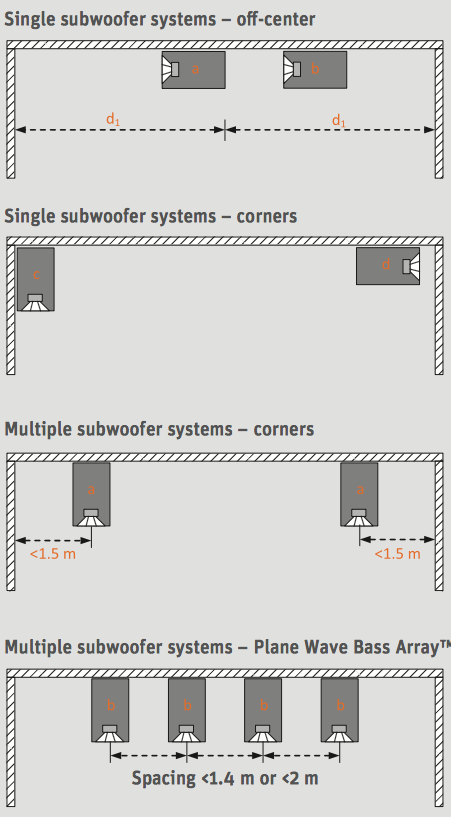 Single subwoofer systems – off-center

a

b

$d_1$

$d_1$

Single subwoofer systems – corners

c

d

Multiple subwoofer systems – corners

a

a

<1.5 m

<1.5 m

Multiple subwoofer systems – Plane Wave Bass Array™

b

b

b

b

Spacing <1.4 m or <2 m