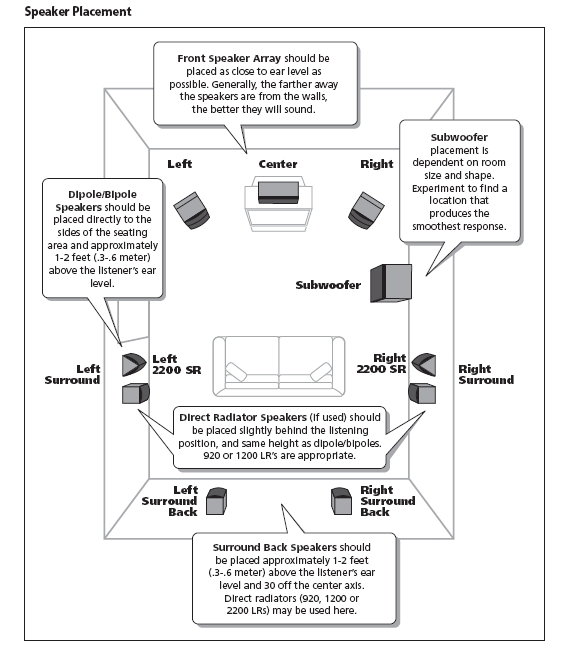 Speaker Placement

Front Speaker Array should be placed as close to ear level as possible. Generally, the farther away the speakers are from the walls, the better they will sound.

Subwoofer placement is dependent on room size and shape. Experiment to find a location that produces the smoothest response.

Left

Center

Right

Dipole/Bipole Speakers should be placed directly to the sides of the seating area and approximately 1-2 feet (.3-.6 meter) above the listener's ear level.

Subwoofer

Left Surround

Left 2200 SR

Right 2200 SR

Right Surround

Direct Radiator Speakers (if used) should be placed slightly behind the listening position, and same height as dipole/bipoles. 920 or 1200 LR's are appropriate.

Left Surround Back

Right Surround Back

Surround Back Speakers should be placed approximately 1-2 feet (.3-.6 meter) above the listener's ear level and 30 off the center axis. Direct radiators (920, 1200 or 2200 LRs) may be used here.