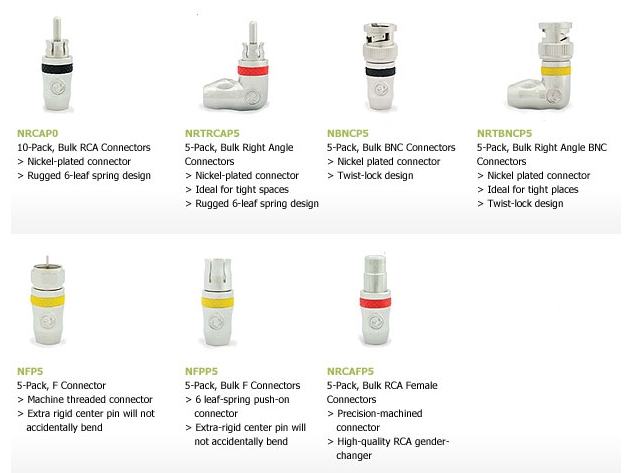 NRCAP0
10-Pack, Bulk RCA Connectors
> Nickel-plated connector
> Rugged 6-leaf spring design

NRTRCAP5
5-Pack, Bulk Right Angle Connectors
> Nickel-plated connector
> Ideal for tight spaces
> Rugged 6-leaf spring design

NBNCP5
5-Pack, Bulk BNC Connectors
> Nickel plated connector
> Twist-lock design

NRTBNCP5
5-Pack, Bulk Right Angle BNC Connectors
> Nickel plated connector
> Ideal for tight places
> Twist-lock design

NFP5
5-Pack, F Connector
> Machine threaded connector
> Extra rigid center pin will not accidentally bend

NFPP5
5-Pack, Bulk F Connectors
> 6 leaf-spring push-on connector
> Extra-rigid center pin will not accidentally bend

NRCAFP5
5-Pack, Bulk RCA Female Connectors
> Precision-machined connector
> High-quality RCA gender-changer