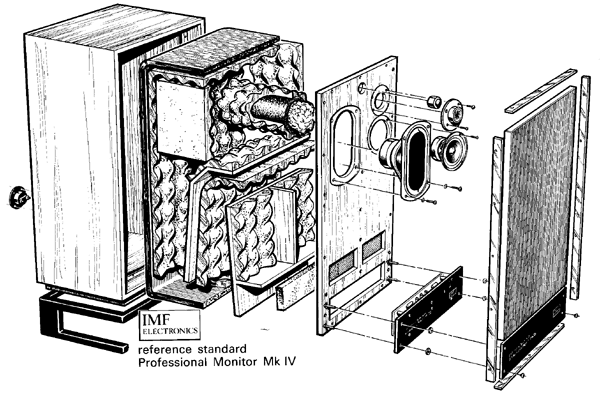 IMF
ELECTRONICS

reference standard
Professional Monitor Mk IV