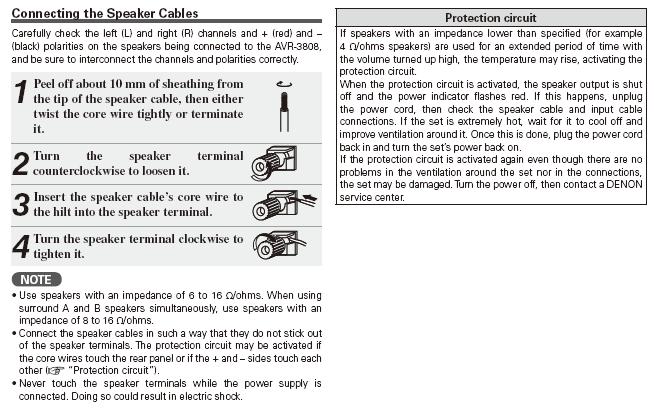 Connecting the Speaker Cables

Carefully check the left (L) and right (R) channels and + (red) and – (black) polarities on the speakers being connected to the AVR-3808, and be sure to interconnect the channels and polarities correctly.

1 Peel off about 10 mm of sheathing from the tip of the speaker cable, then either twist the core wire tightly or terminate it.

2 Turn the speaker terminal counterclockwise to loosen it.

3 Insert the speaker cable's core wire to the hilt into the speaker terminal.

4 Turn the speaker terminal clockwise to tighten it.

NOTE

• Use speakers with an impedance of 6 to 16 Ω/ohms. When using surround A and B speakers simultaneously, use speakers with an impedance of 8 to 16 Ω/ohms.
• Connect the speaker cables in such a way that they do not stick out of the speaker terminals. The protection circuit may be activated if the core wires touch the rear panel or if the + and – sides touch each other (☞ "Protection circuit").
• Never touch the speaker terminals while the power supply is connected. Doing so could result in electric shock.

Protection circuit

If speakers with an impedance lower than specified (for example 4 Ω/ohms speakers) are used for an extended period of time with the volume turned up high, the temperature may rise, activating the protection circuit.
When the protection circuit is activated, the speaker output is shut off and the power indicator flashes red. If this happens, unplug the power cord, then check the speaker cable and input cable connections. If the set is extremely hot, wait for it to cool off and improve ventilation around it. Once this is done, plug the power cord back in and turn the set's power back on.
If the protection circuit is activated again even though there are no problems in the ventilation around the set nor in the connections, the set may be damaged. Turn the power off, then contact a DENON service center.