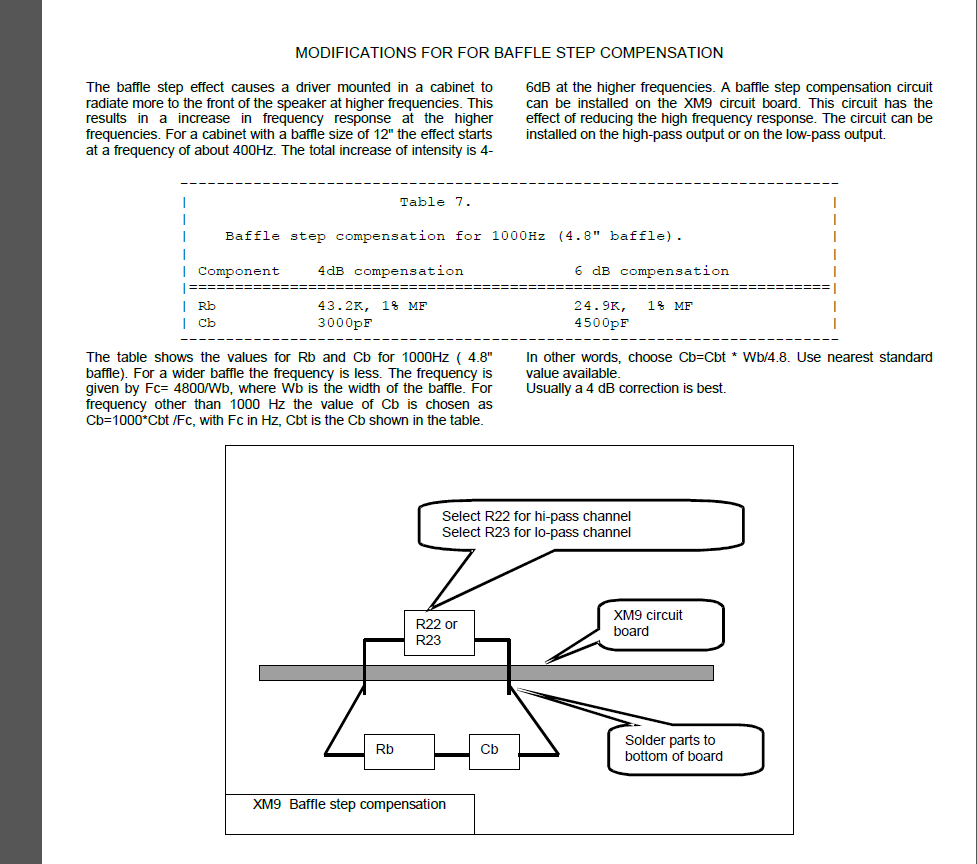 MODIFICATIONS FOR FOR BAFFLE STEP COMPENSATION

The baffle step effect causes a driver mounted in a cabinet to radiate more to the front of the speaker at higher frequencies. This results in a increase in frequency response at the higher frequencies. For a cabinet with a baffle size of 12" the effect starts at a frequency of about 400Hz. The total increase of intensity is 4-6dB at the higher frequencies. A baffle step compensation circuit can be installed on the XM9 circuit board. This circuit has the effect of reducing the high frequency response. The circuit can be installed on the high-pass output or on the low-pass output.

Table 7.

Baffle step compensation for 1000Hz (4.8" baffle).

| Component | 4dB compensation | 6 dB compensation |
|---|---|---|
| Rb | 43.2K, 1% MF | 24.9K, 1% MF |
| Cb | 3000pF | 4500pF |

The table shows the values for Rb and Cb for 1000Hz ( 4.8" baffle). For a wider baffle the frequency is less. The frequency is given by Fc= 4800/Wb, where Wb is the width of the baffle. For frequency other than 1000 Hz the value of Cb is chosen as Cb=1000*Cbt /Fc, with Fc in Hz, Cbt is the Cb shown in the table. In other words, choose Cb=Cbt * Wb/4.8. Use nearest standard value available.
Usually a 4 dB correction is best.

Select R22 for hi-pass channel
Select R23 for lo-pass channel

R22 or R23

XM9 circuit board

Rb

Cb

Solder parts to bottom of board

XM9 Baffle step compensation