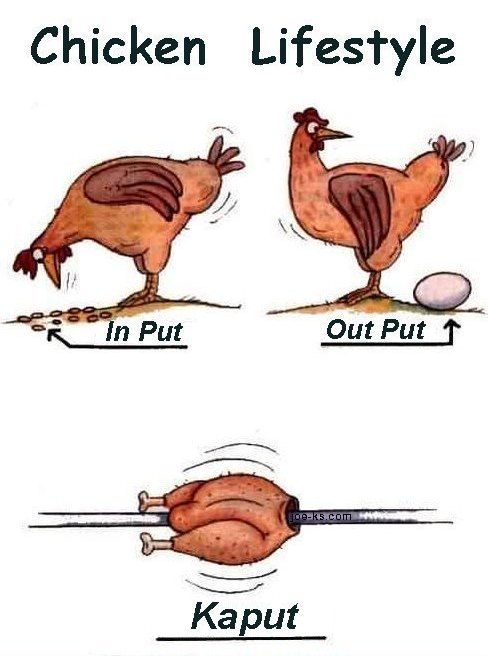 Chicken Lifestyle

In Put

Out Put

joe-ks.com

Kaput