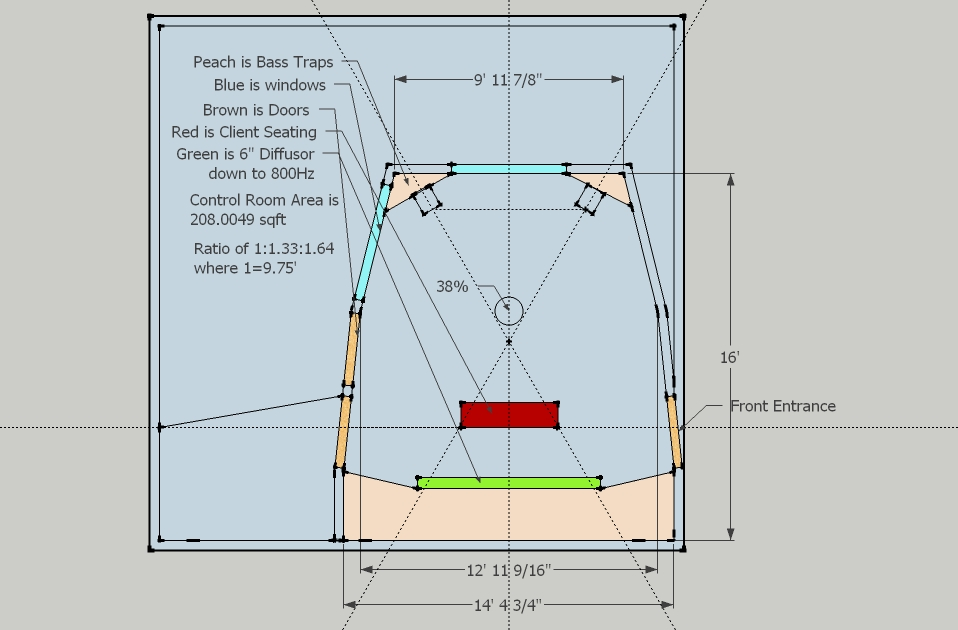 Peach is Bass Traps
Blue is windows
Brown is Doors
Red is Client Seating
Green is 6" Diffusor
down to 800Hz

Control Room Area is
208.0049 sqft

Ratio of 1:1.33:1.64
where 1=9.75'

9' 11 7/8"

38%

16'

Front Entrance

12' 11 9/16"

14' 4 3/4"