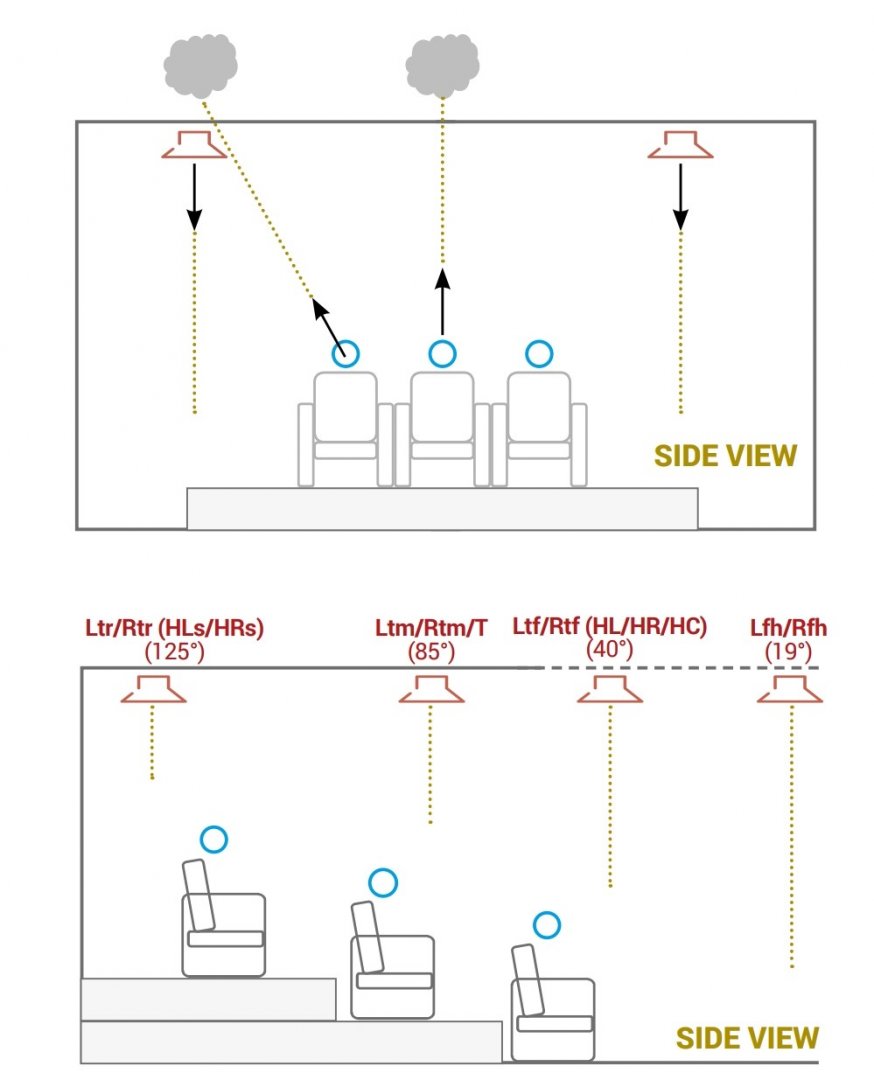 SIDE VIEW

Ltr/Rtr (HLs/HRs)
(125°)

Ltm/Rtm/T
(85°)

Ltf/Rtf (HL/HR/HC)
(40°)

Lfh/Rfh
(19°)

SIDE VIEW