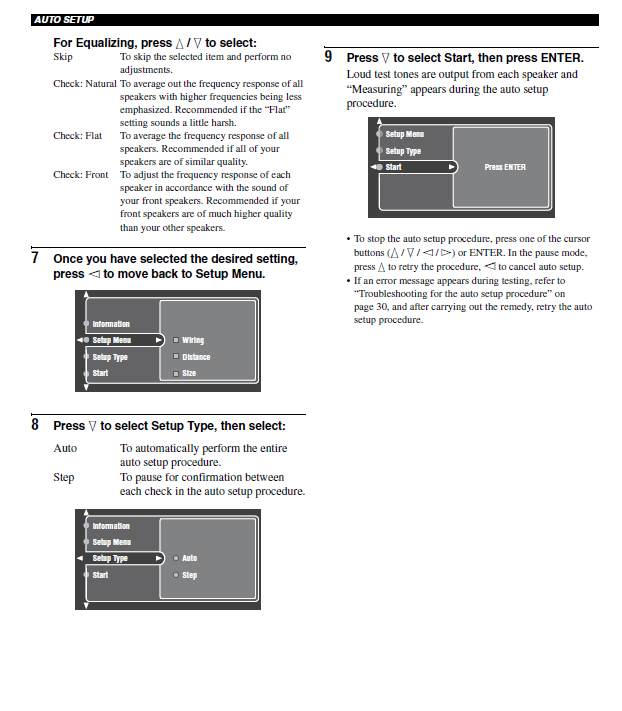 AUTO SETUP

For Equalizing, press △ / ▽ to select:

Skip To skip the selected item and perform no adjustments.

Check: Natural To average out the frequency response of all speakers with higher frequencies being less emphasized. Recommended if the "Flat" setting sounds a little harsh.

Check: Flat To average the frequency response of all speakers. Recommended if all of your speakers are of similar quality.

Check: Front To adjust the frequency response of each speaker in accordance with the sound of your front speakers. Recommended if your front speakers are of much higher quality than your other speakers.

7 Once you have selected the desired setting, press ◁ to move back to Setup Menu.

Information
Setup Menu
Setup Type
Start
Wiring
Distance
Size

8 Press ▽ to select Setup Type, then select:

Auto To automatically perform the entire auto setup procedure.

Step To pause for confirmation between each check in the auto setup procedure.

Information
Setup Menu
Setup Type
Start
Auto
Step

9 Press ▽ to select Start, then press ENTER.

Loud test tones are output from each speaker and "Measuring" appears during the auto setup procedure.

Setup Menu
Setup Type
Start
Press ENTER

• To stop the auto setup procedure, press one of the cursor buttons (△ / ▽ / ◁ / ▷) or ENTER. In the pause mode, press △ to retry the procedure, ◁ to cancel auto setup.
• If an error message appears during testing, refer to "Troubleshooting for the auto setup procedure" on page 30, and after carrying out the remedy, retry the auto setup procedure.