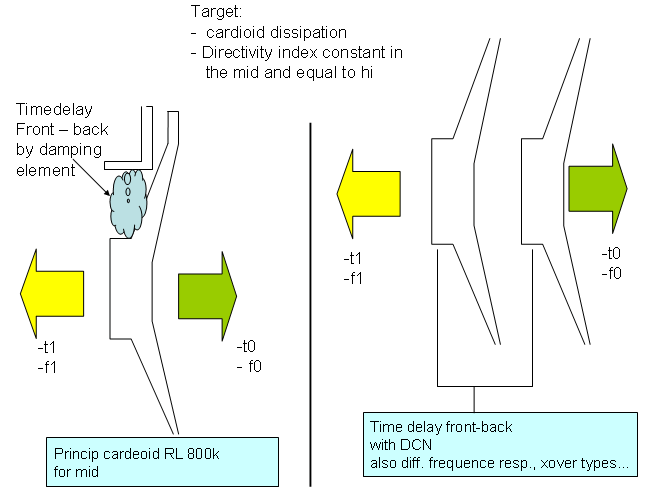 Target:
- cardioid dissipation
- Directivity index constant in the mid and equal to hi

Timedelay Front – back by damping element

-t1
-f1

-t0
- f0

Princip cardeoid RL 800k for mid

-t1
-f1

-t0
-f0

Time delay front-back
with DCN
also diff. frequence resp., xover types...