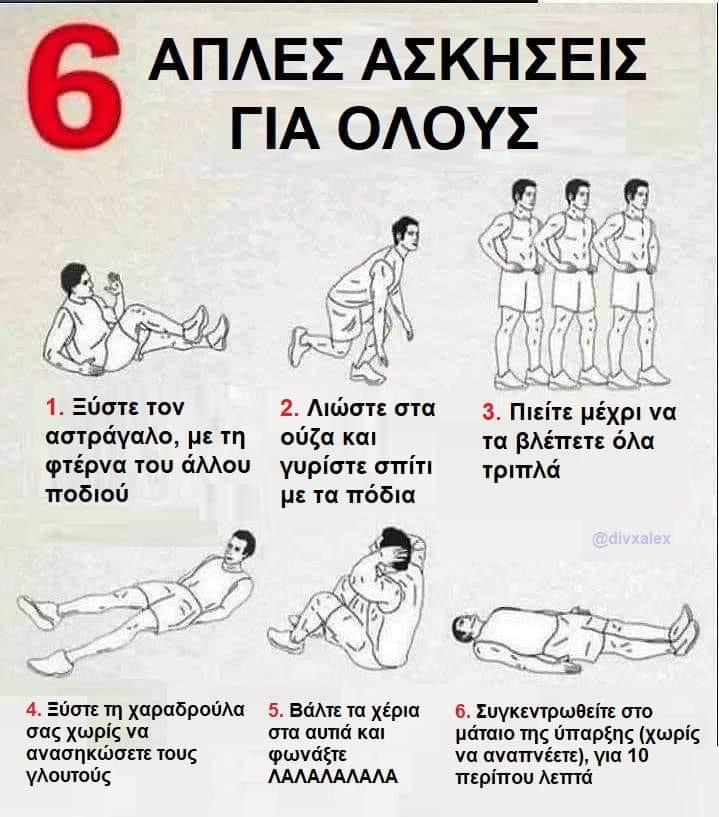 6 ΑΠΛΕΣ ΑΣΚΗΣΕΙΣ ΓΙΑ ΟΛΟΥΣ

1. Ξύστε τον αστράγαλο, με τη φτέρνα του άλλου ποδιού

2. Λιώστε στα ούζα και γυρίστε σπίτι με τα πόδια

3. Πιείτε μέχρι να τα βλέπετε όλα τριπλά

@divxalex

4. Ξύστε τη χαραδρούλα σας χωρίς να ανασηκώσετε τους γλουτούς

5. Βάλτε τα χέρια στα αυτιά και φωνάξτε ΛΑΛΑΛΑΛΑΛΑ

6. Συγκεντρωθείτε στο μάταιο της ύπαρξης (χωρίς να αναπνέετε), για 10 περίπου λεπτά