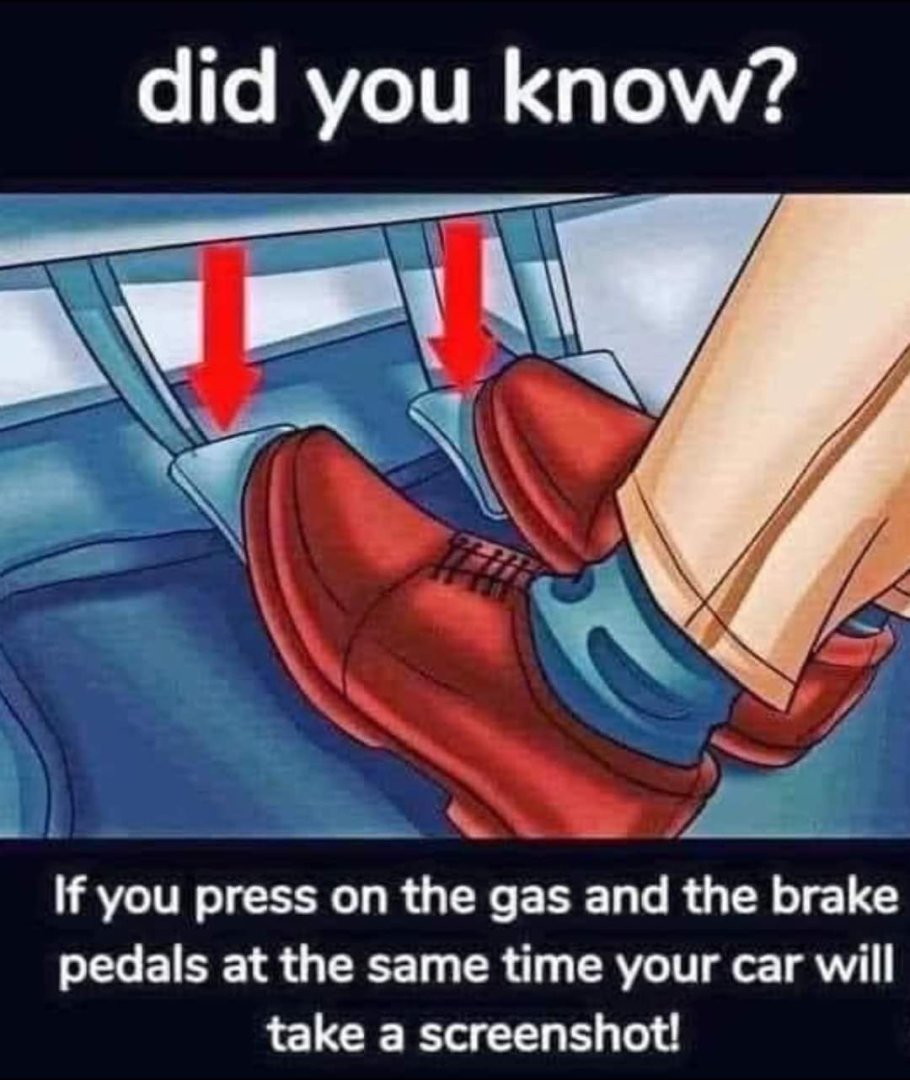 did you know?

If you press on the gas and the brake pedals at the same time your car will take a screenshot!