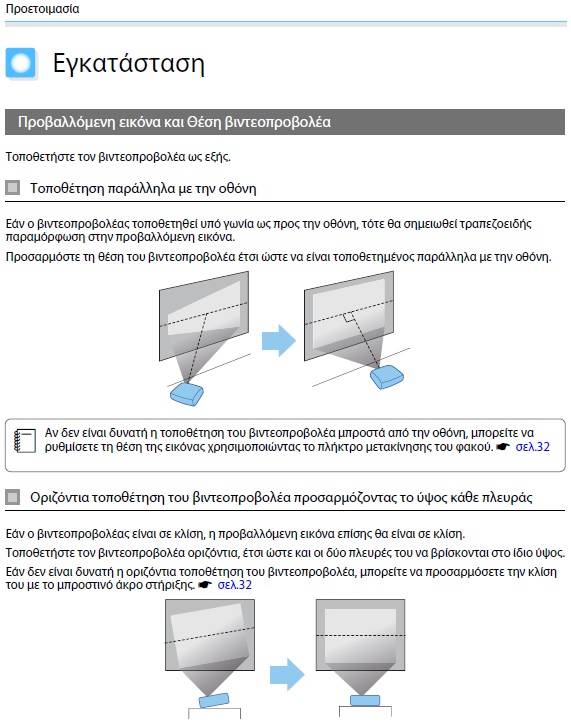 Προετοιμασία

Εγκατάσταση

Προβαλλόμενη εικόνα και Θέση βιντεοπροβολέα

Τοποθετήστε τον βιντεοπροβολέα ως εξής.

Τοποθέτηση παράλληλα με την οθόνη

Εάν ο βιντεοπροβολέας τοποθετηθεί υπό γωνία ως προς την οθόνη, τότε θα σημειωθεί τραπεζοειδής παραμόρφωση στην προβαλλόμενη εικόνα.

Προσαρμόστε τη θέση του βιντεοπροβολέα έτσι ώστε να είναι τοποθετημένος παράλληλα με την οθόνη.

Αν δεν είναι δυνατή η τοποθέτηση του βιντεοπροβολέα μπροστά από την οθόνη, μπορείτε να ρυθμίσετε τη θέση της εικόνας χρησιμοποιώντας το πλήκτρο μετακίνησης του φακού. ☛ σελ.32

Οριζόντια τοποθέτηση του βιντεοπροβολέα προσαρμόζοντας το ύψος κάθε πλευράς

Εάν ο βιντεοπροβολέας είναι σε κλίση, η προβαλλόμενη εικόνα επίσης θα είναι σε κλίση.

Τοποθετήστε τον βιντεοπροβολέα οριζόντια, έτσι ώστε και οι δύο πλευρές του να βρίσκονται στο ίδιο ύψος.

Εάν δεν είναι δυνατή η οριζόντια τοποθέτηση του βιντεοπροβολέα, μπορείτε να προσαρμόσετε την κλίση του με το μπροστινό άκρο στήριξης. ☛ σελ.32