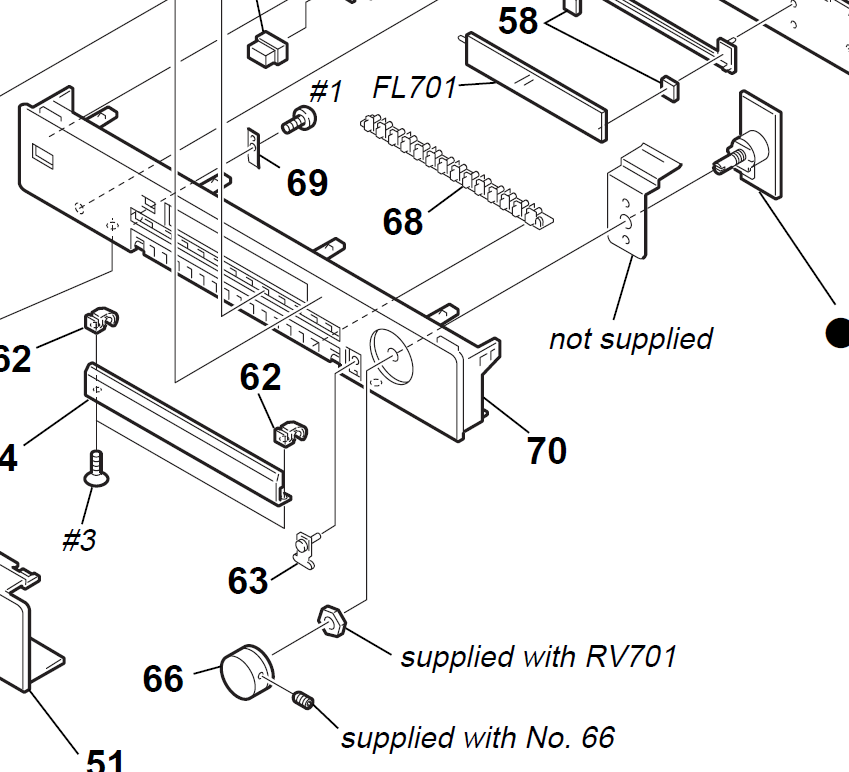 58
#1
FL701
69
68
not supplied
62
62
4
70
#3
63
supplied with RV701
66
supplied with No. 66
51