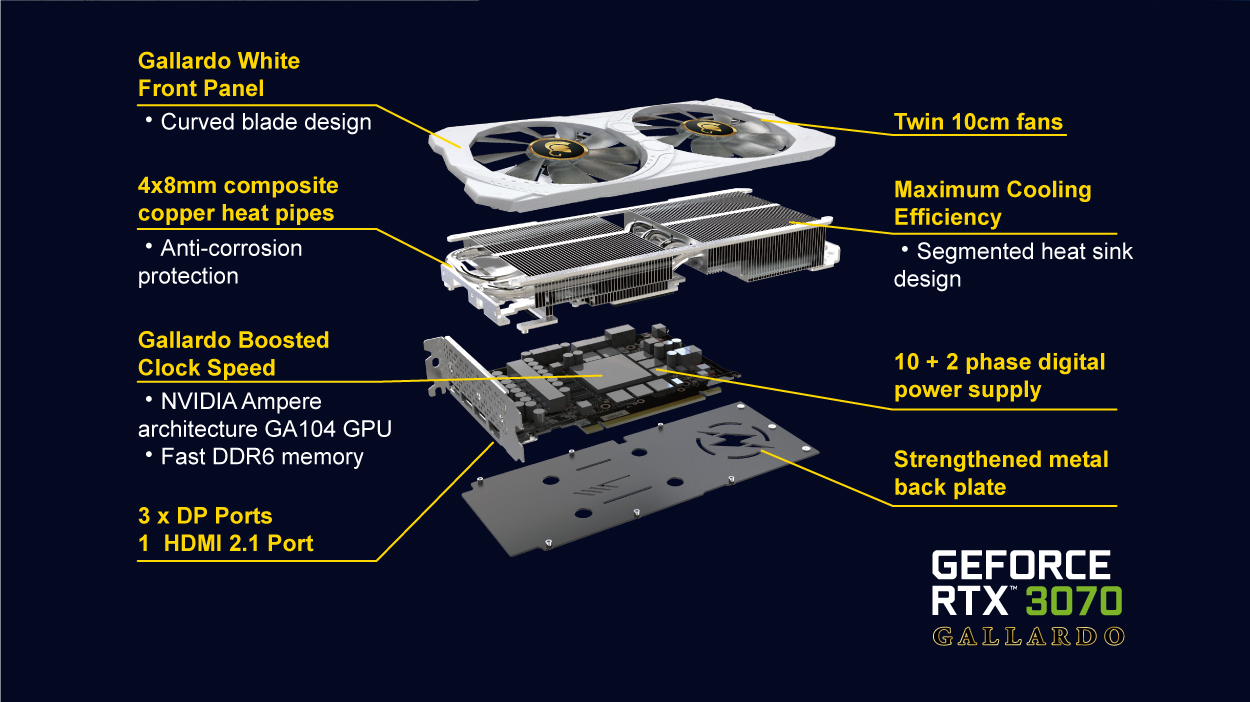 Gallardo White Front Panel
• Curved blade design

4x8mm composite copper heat pipes
• Anti-corrosion protection

Gallardo Boosted Clock Speed
• NVIDIA Ampere architecture GA104 GPU
• Fast DDR6 memory

3 x DP Ports
1 HDMI 2.1 Port

Twin 10cm fans

Maximum Cooling Efficiency
• Segmented heat sink design

10 + 2 phase digital power supply

Strengthened metal back plate

GEFORCE RTX™ 3070
GALLARDO