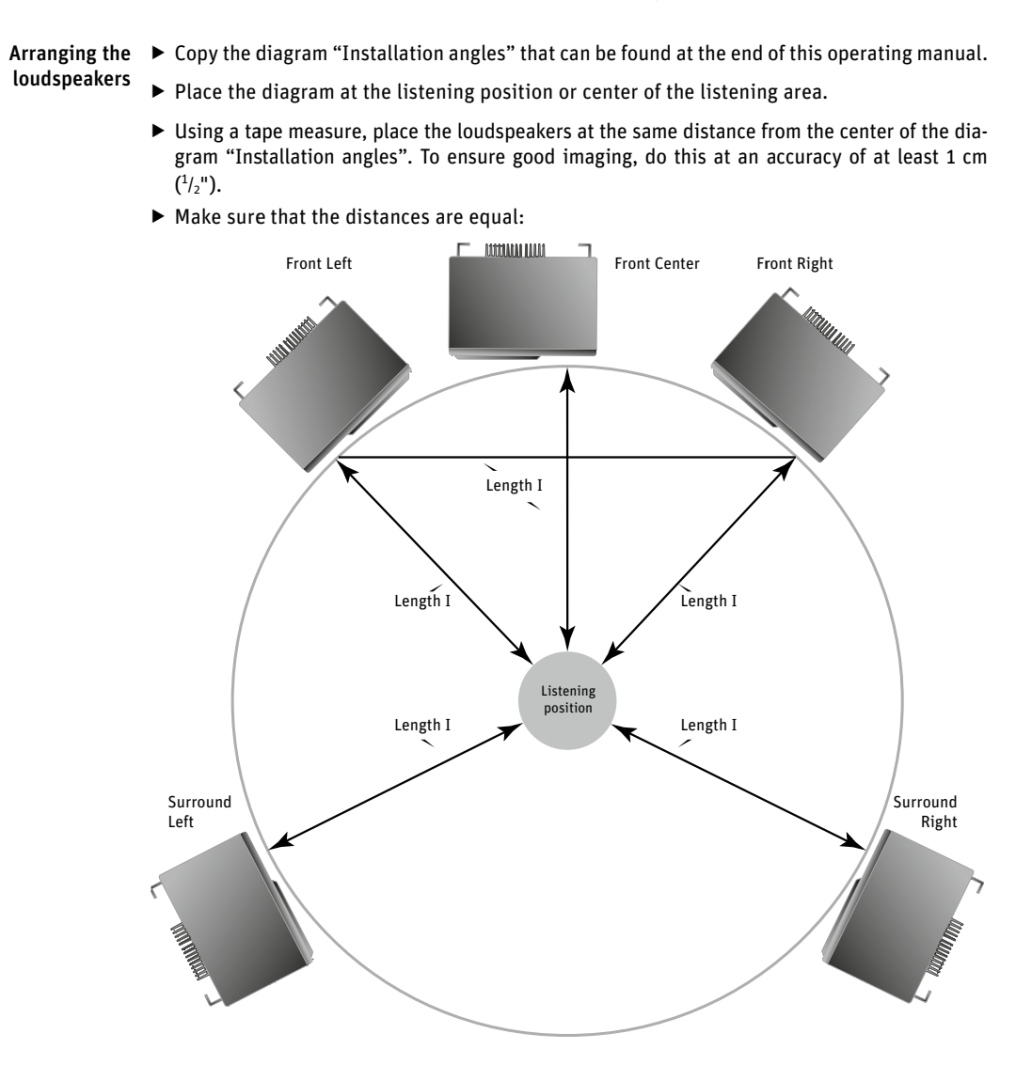 Arranging the loudspeakers

▶ Copy the diagram "Installation angles" that can be found at the end of this operating manual.

▶ Place the diagram at the listening position or center of the listening area.

▶ Using a tape measure, place the loudspeakers at the same distance from the center of the diagram "Installation angles". To ensure good imaging, do this at an accuracy of at least 1 cm ($^1/_2$").

▶ Make sure that the distances are equal:

Front Left
Front Center
Front Right
Length I
Length I
Length I
Listening position
Length I
Length I
Surround Left
Surround Right