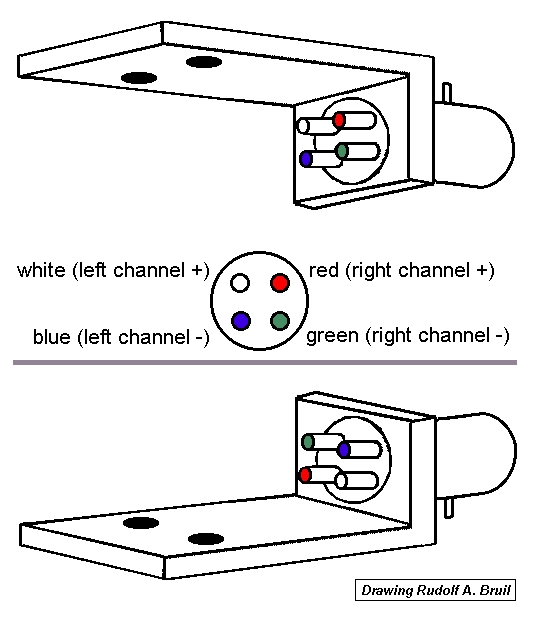 white (left channel +)

red (right channel +)

blue (left channel -)

green (right channel -)

Drawing Rudolf A. Bruil