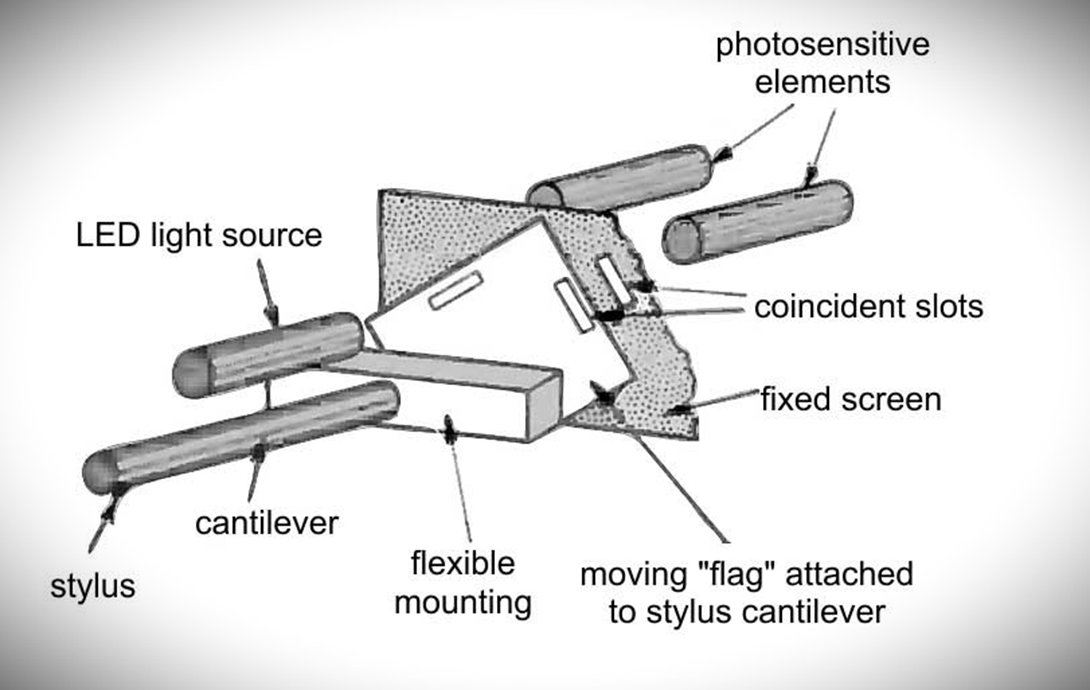 photosensitive elements

LED light source

coincident slots

fixed screen

cantilever

stylus

flexible mounting

moving "flag" attached to stylus cantilever