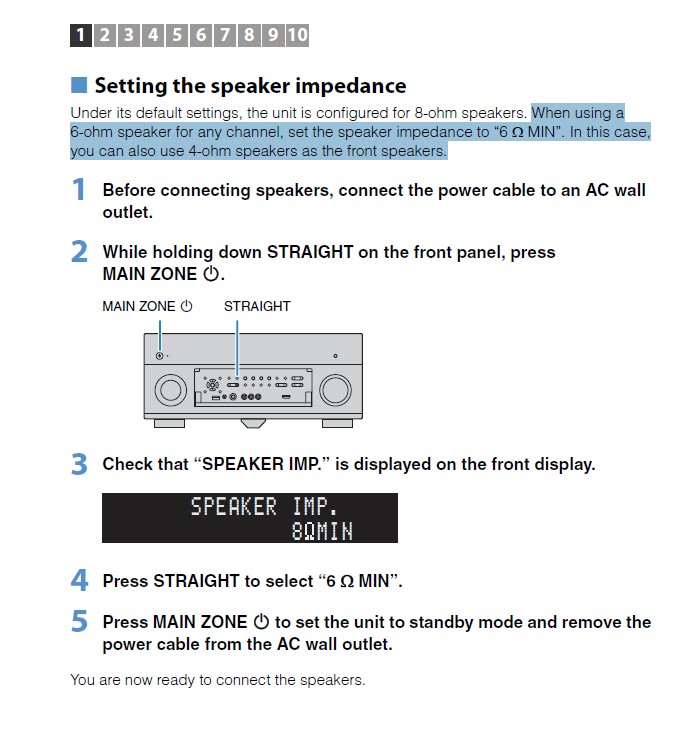 1 2 3 4 5 6 7 8 9 10

Setting the speaker impedance

Under its default settings, the unit is configured for 8-ohm speakers. When using a 6-ohm speaker for any channel, set the speaker impedance to “6 Ω MIN”. In this case, you can also use 4-ohm speakers as the front speakers.

1 Before connecting speakers, connect the power cable to an AC wall outlet.

2 While holding down STRAIGHT on the front panel, press MAIN ZONE ⏻.

MAIN ZONE ⏻ STRAIGHT

3 Check that “SPEAKER IMP.” is displayed on the front display.

SPEAKER IMP.
8ΩMIN

4 Press STRAIGHT to select “6 Ω MIN”.

5 Press MAIN ZONE ⏻ to set the unit to standby mode and remove the power cable from the AC wall outlet.

You are now ready to connect the speakers.