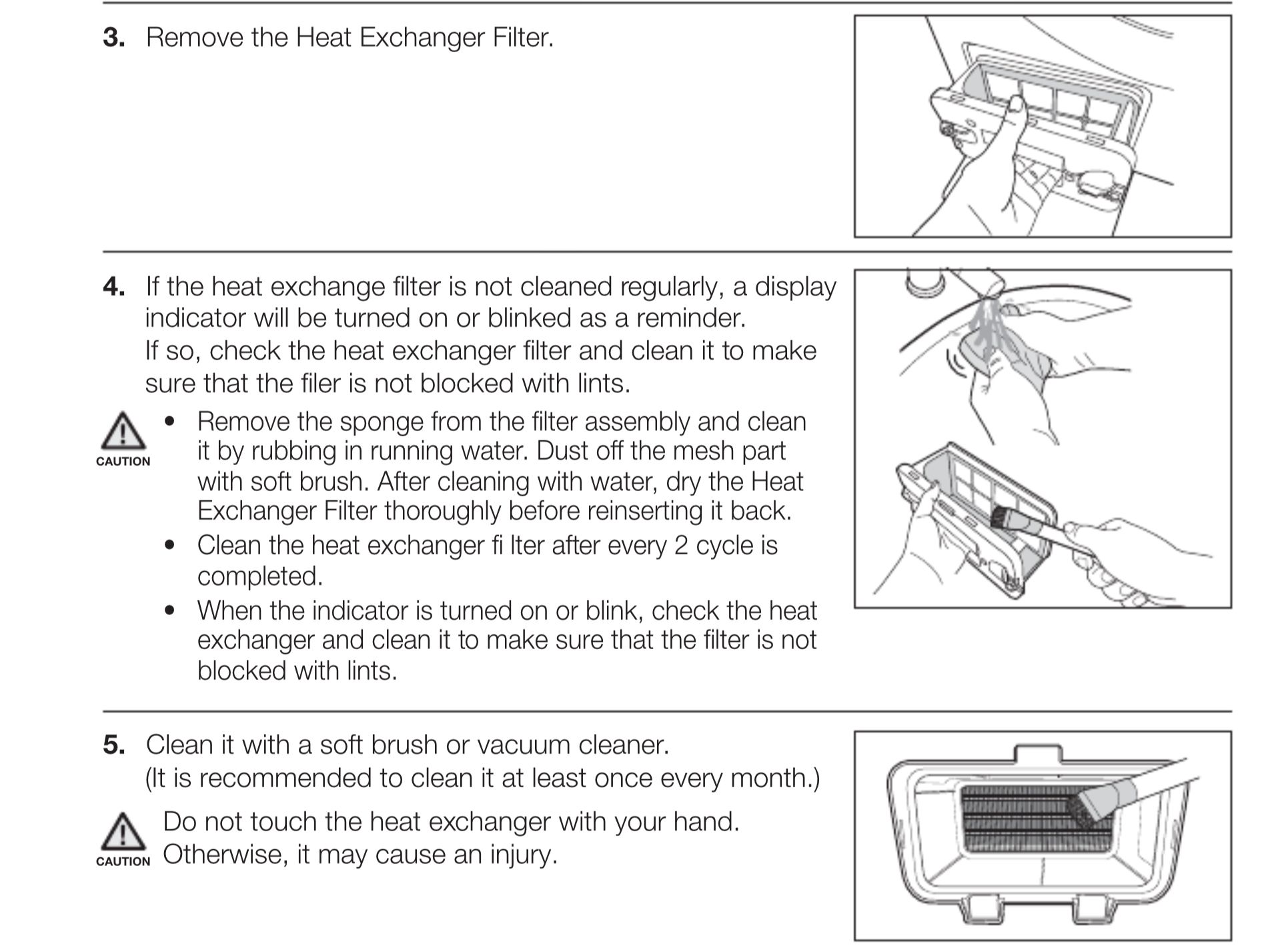 3. Remove the Heat Exchanger Filter.

4. If the heat exchange filter is not cleaned regularly, a display indicator will be turned on or blinked as a reminder.
If so, check the heat exchanger filter and clean it to make sure that the filer is not blocked with lints.

CAUTION
• Remove the sponge from the filter assembly and clean it by rubbing in running water. Dust off the mesh part with soft brush. After cleaning with water, dry the Heat Exchanger Filter thoroughly before reinserting it back.
• Clean the heat exchanger fi lter after every 2 cycle is completed.
• When the indicator is turned on or blink, check the heat exchanger and clean it to make sure that the filter is not blocked with lints.

5. Clean it with a soft brush or vacuum cleaner.
(It is recommended to clean it at least once every month.)

CAUTION
Do not touch the heat exchanger with your hand. Otherwise, it may cause an injury.