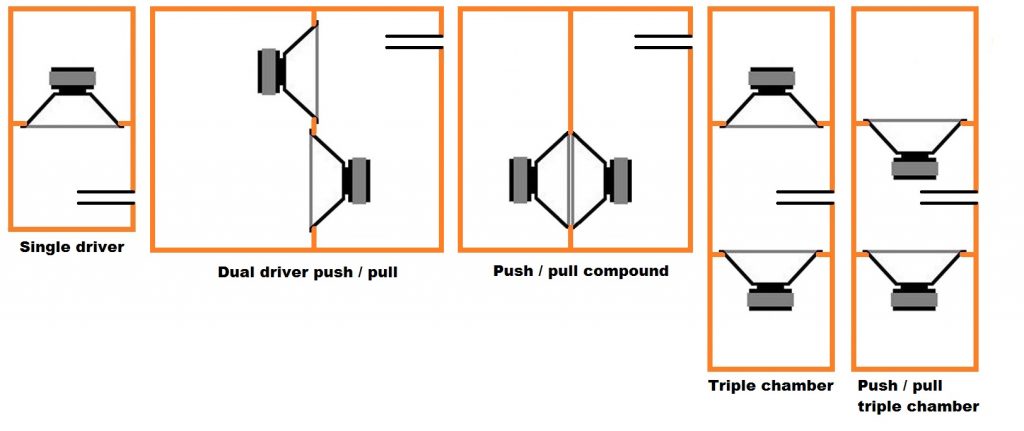 Single driver

Dual driver push / pull

Push / pull compound

Triple chamber

Push / pull triple chamber