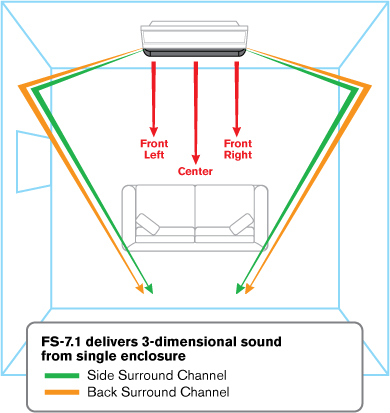 Front Left

Center

Front Right

FS-7.1 delivers 3-dimensional sound from single enclosure

Side Surround Channel

Back Surround Channel