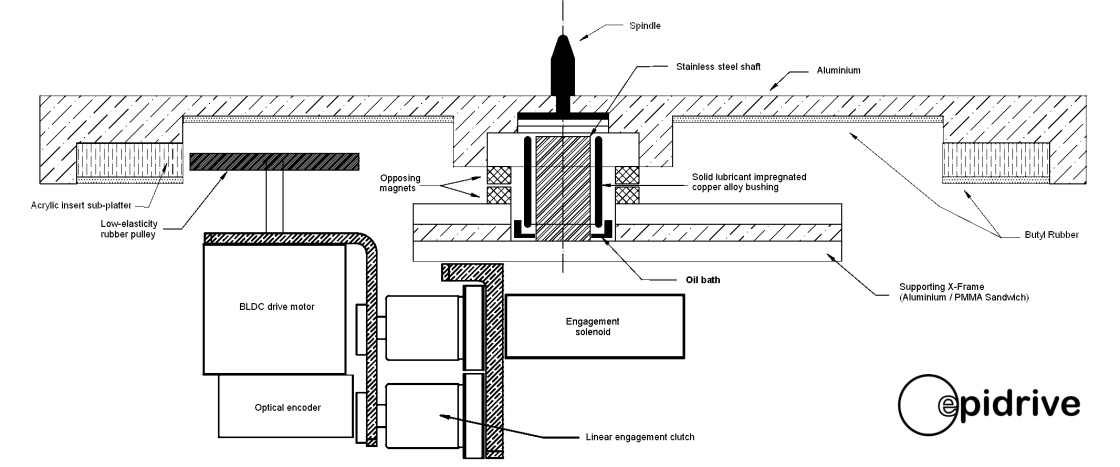 Spindle

Stainless steel shaft

Aluminium

Opposing magnets

Solid lubricant impregnated copper alloy bushing

Acrylic insert sub-platter

Low-elasticity rubber pulley

Butyl Rubber

Oil bath

Supporting X-Frame (Aluminium / PMMA Sandwich)

BLDC drive motor

Engagement solenoid

Optical encoder

Linear engagement clutch

epidrive